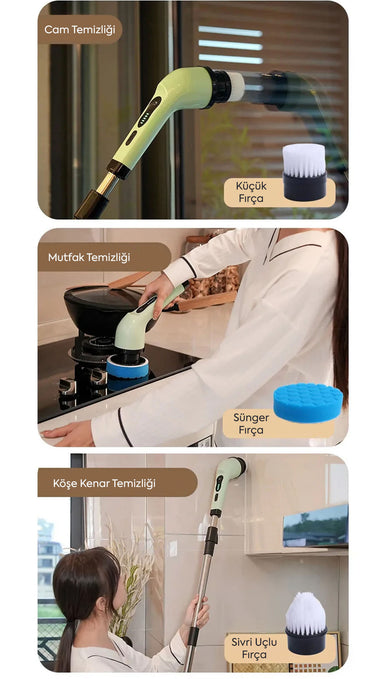 Cam Temizliği

Küçük Fırça

Mutfak Temizliği

Sünger Fırça

Köşe Kenar Temizliği

Sivri Uçlu Fırça